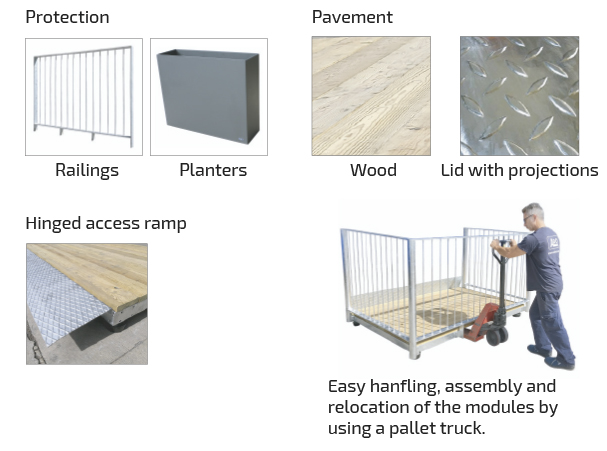 Protection

Railings

Planters

Pavement

Wood

Lid with projections

Hinged access ramp

Easy hanfling, assembly and relocation of the modules by using a pallet truck.