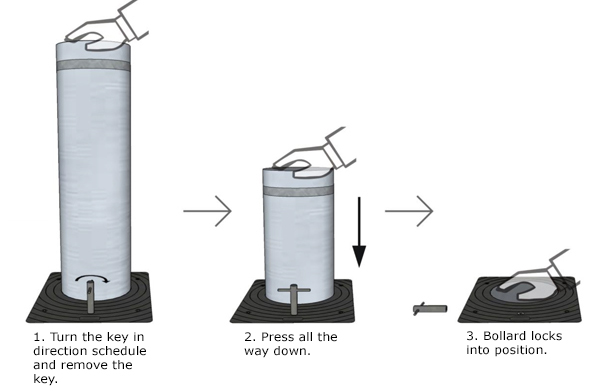 1. Turn the key in direction schedule and remove the key.

2. Press all the way down.

3. Bollard locks into position.